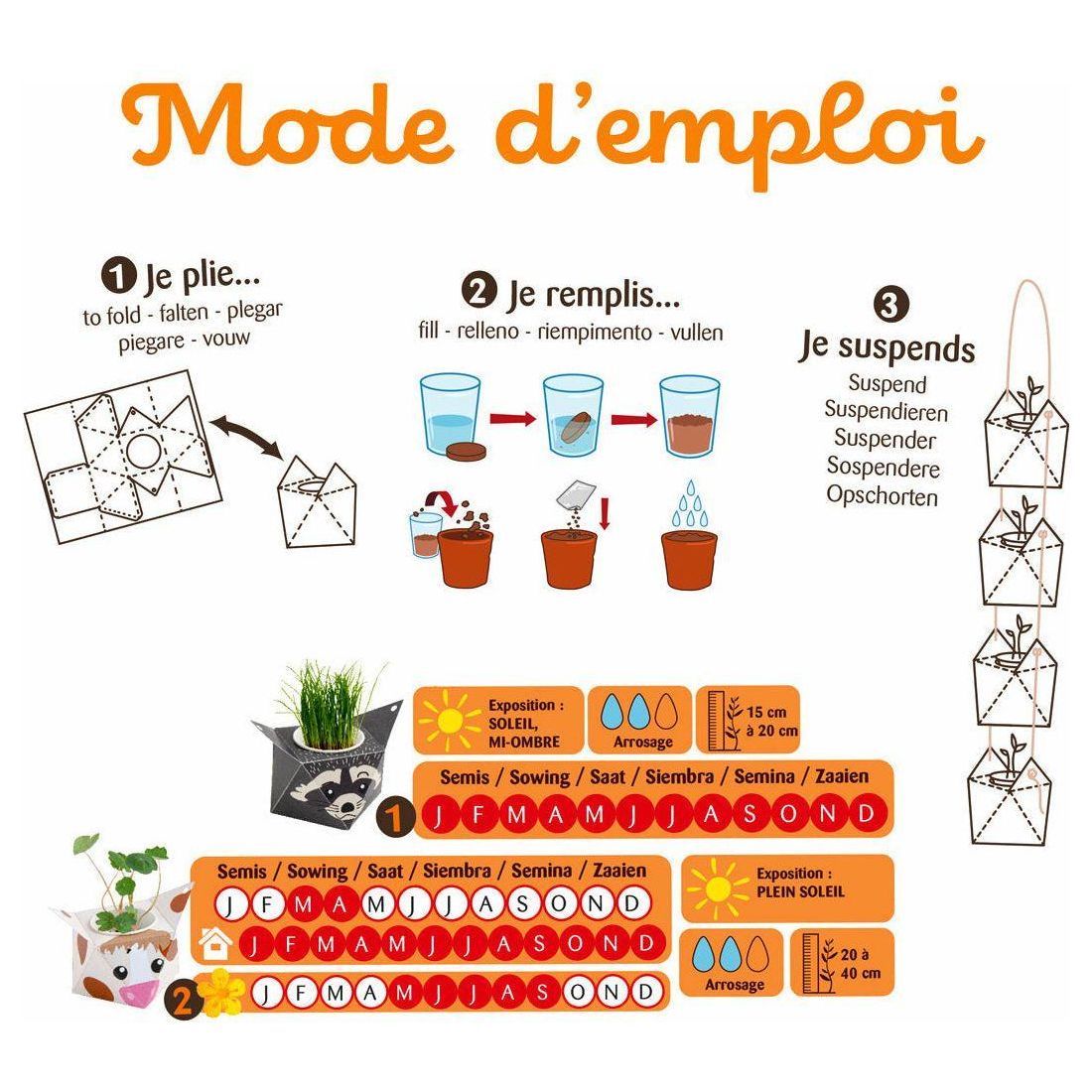 Mode d'emploi

1 Je plie...
to fold - falten - plegar
piegare - vouw

2 Je remplis...
fill - relleno - riempimento - vullen

3 Je suspends
Suspend
Suspendieren
Suspender
Sospendere
Opschorten

Exposition : SOLEIL, MI-OMBRE

Arrosage

15 cm à 20 cm

Semis / Sowing / Saat / Siembra / Semina / Zaaien

1 J F M A M J J A S O N D

Semis / Sowing / Saat / Siembra / Semina / Zaaien

J F M A M J J A S O N D

J F M A M J J A S O N D

2 J F M A M J J A S O N D

Exposition : PLEIN SOLEIL

Arrosage

20 à 40 cm